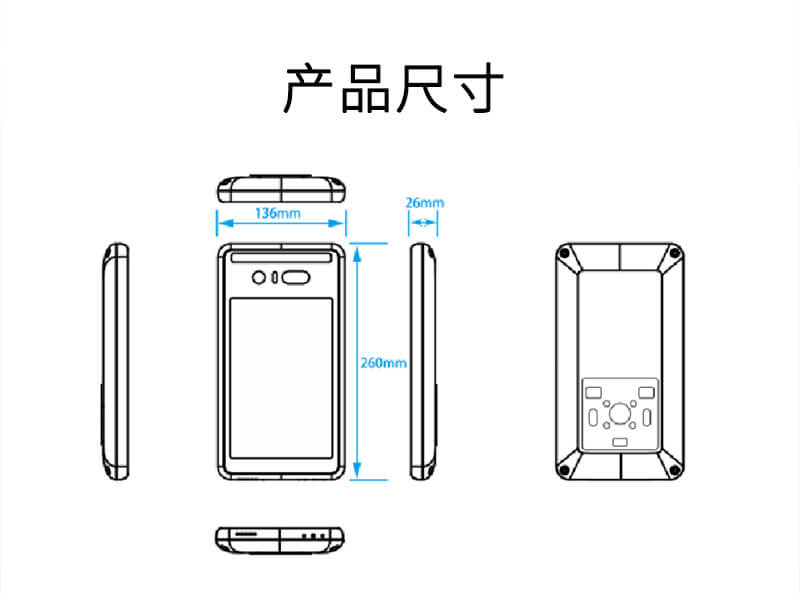 产品尺寸

136mm

26mm

260mm