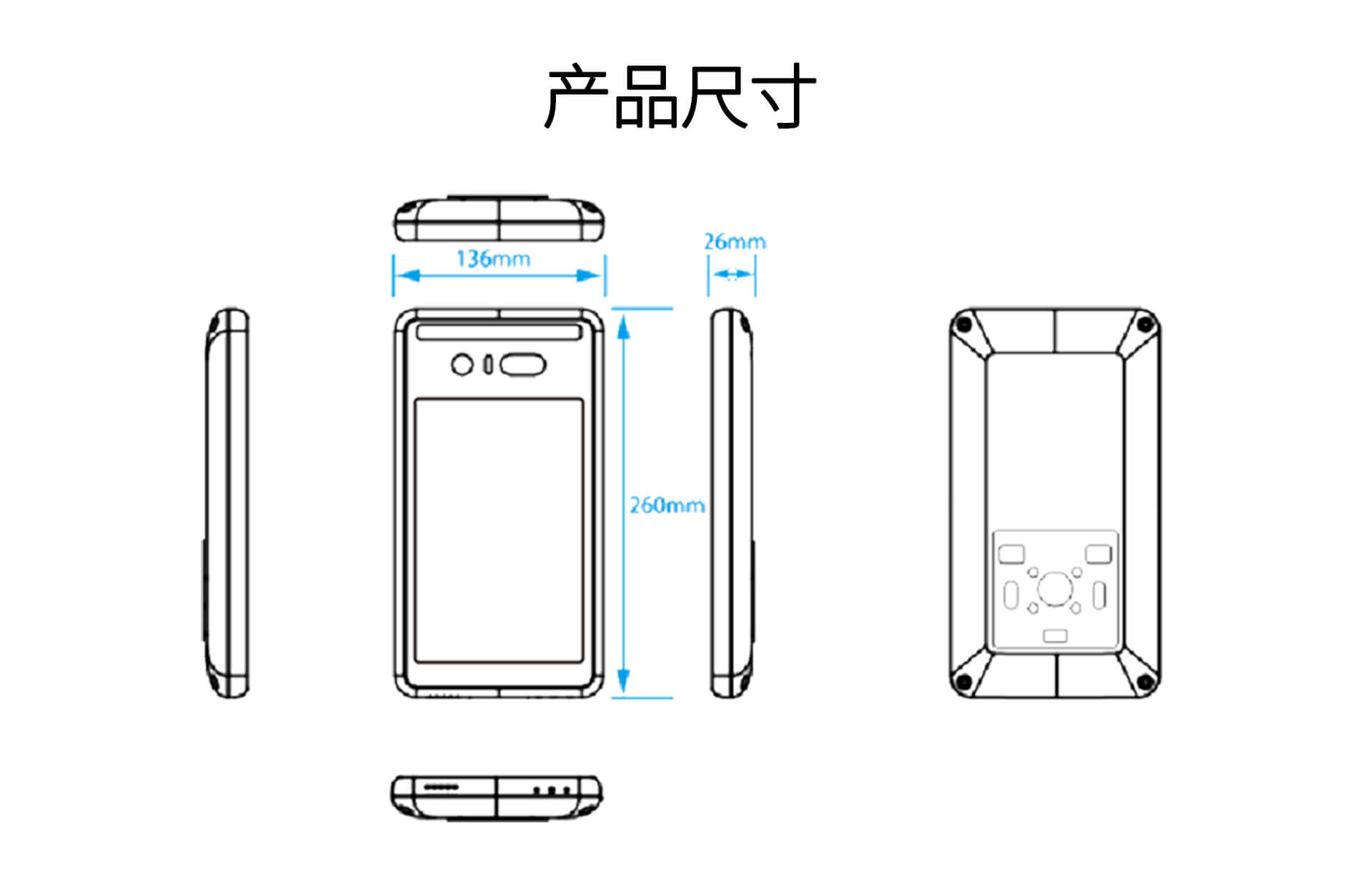 产品尺寸

136mm

26mm

260mm